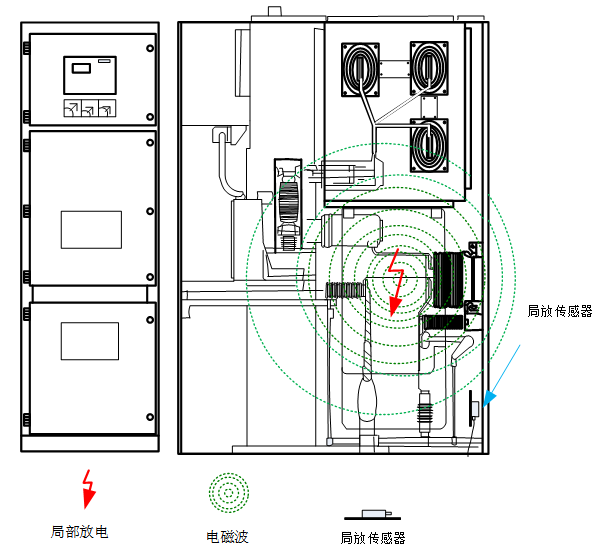 局放传感器

局部放电

电磁波

局放传感器